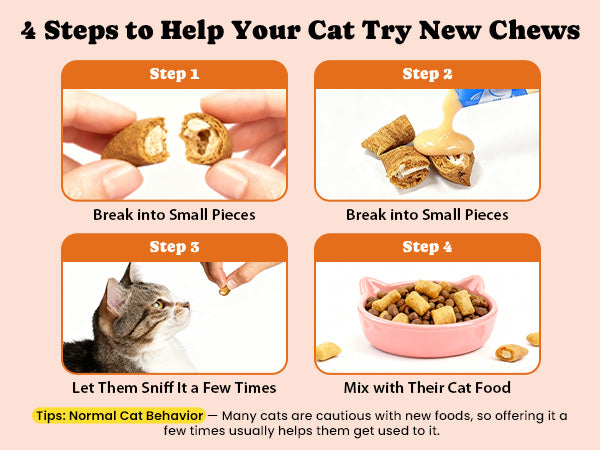 4 Steps to Help Your Cat Try New Chews

Step 1

Break into Small Pieces

Step 2

Break into Small Pieces

Step 3

Let Them Sniff It a Few Times

Step 4

Mix with Their Cat Food

Tips: Normal Cat Behavior — Many cats are cautious with new foods, so offering it a few times usually helps them get used to it.