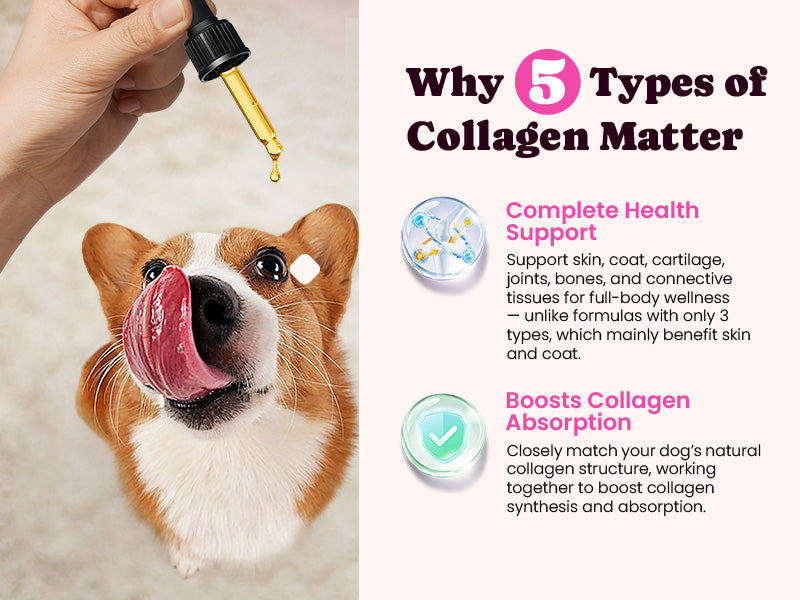 Why 5 Types of Collagen Matter

Complete Health Support

Support skin, coat, cartilage, joints, bones, and connective tissues for full-body wellness — unlike formulas with only 3 types, which mainly benefit skin and coat.

Boosts Collagen Absorption

Closely match your dog's natural collagen structure, working together to boost collagen synthesis and absorption.